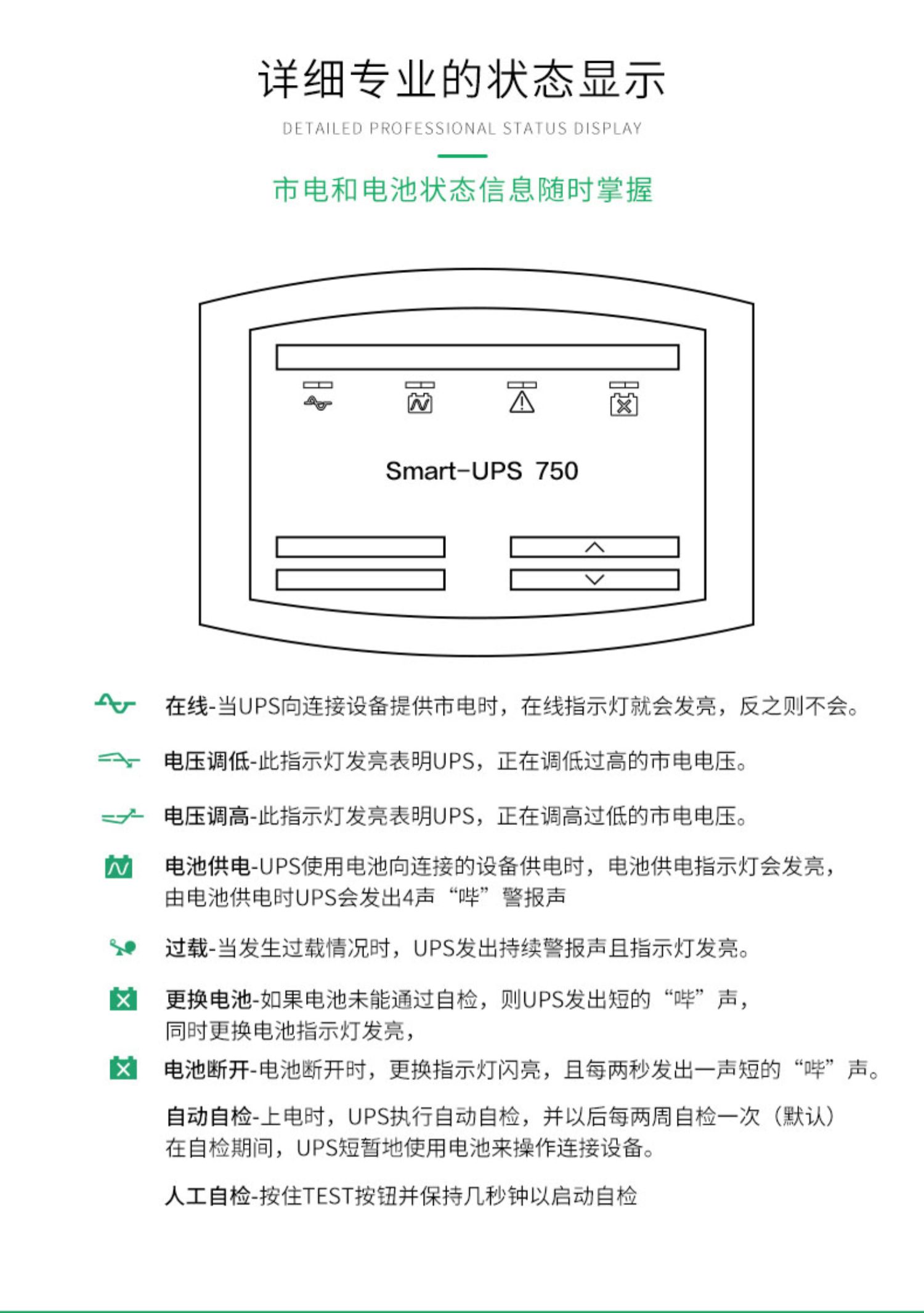 详细专业的状态显示

DETAILED PROFESSIONAL STATUS DISPLAY

市电和电池状态信息随时掌握

Smart-UPS 750

在线-当UPS向连接设备提供市电时，在线指示灯就会发亮，反之则不会。

电压调低-此指示灯发亮表明UPS，正在调低过高的市电电压。

电压调高-此指示灯发亮表明UPS，正在调高过低的市电电压。

电池供电-UPS使用电池向连接的设备供电时，电池供电指示灯会发亮，由电池供电时UPS会发出4声“哔”警报声

过载-当发生过载情况时，UPS发出持续警报声且指示灯发亮。

更换电池-如果电池未能通过自检，则UPS发出短的“哔”声，同时更换电池指示灯发亮，

电池断开-电池断开时，更换指示灯闪亮，且每两秒发出一声短的“哔”声。

自动自检-上电时，UPS执行自动自检，并以后每两周自检一次（默认）在自检期间，UPS短暂地使用电池来操作连接设备。

人工自检-按住TEST按钮并保持几秒钟以启动自检