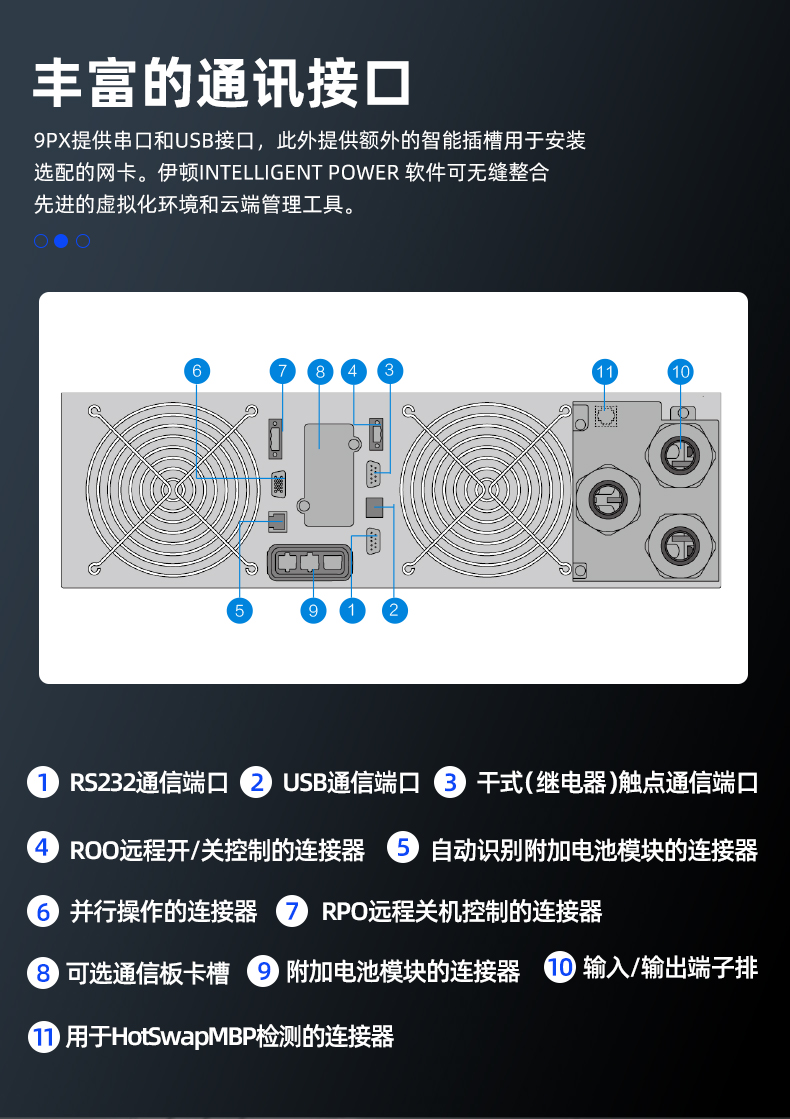 丰富的通讯接口

9PX提供串口和USB接口，此外提供额外的智能插槽用于安装选配的网卡。伊顿INTELLIGENT POWER 软件可无缝整合先进的虚拟化环境和云端管理工具。

6 7 8 4 3 11 10

5 9 1 2

1 RS232通信端口 2 USB通信端口 3 干式(继电器)触点通信端口

4 ROO远程开/关控制的连接器 5 自动识别附加电池模块的连接器

6 并行操作的连接器 7 RPO远程关机控制的连接器

8 可选通信板卡槽 9 附加电池模块的连接器 10 输入/输出端子排

11 用于HotSwapMBP检测的连接器